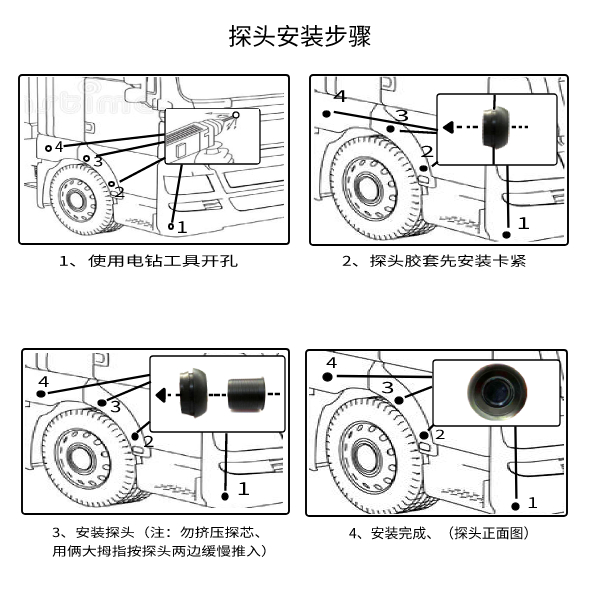 探头安装步骤

4
3
2
1

1、使用电钻工具开孔

4
3
2
1

2、探头胶套先安装卡紧

4
3
2
1

3、安装探头（注：勿挤压探芯、用俩大拇指按探头两边缓慢推入）

4
3
2
1

4、安装完成、（探头正面图）